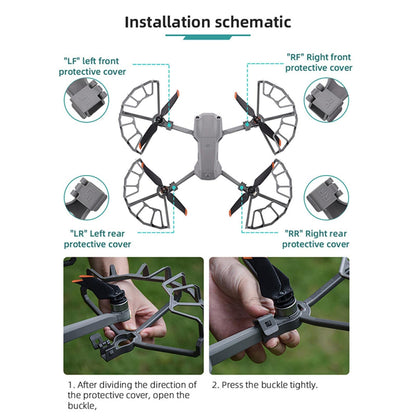 Installation schematic

"LF" left front protective cover

"RF" Right front protective cover

"LR" Left rear protective cover

"RR" Right rear protective cover

1. After dividing the direction of the protective cover, open the buckle,

2. Press the buckle tightly.