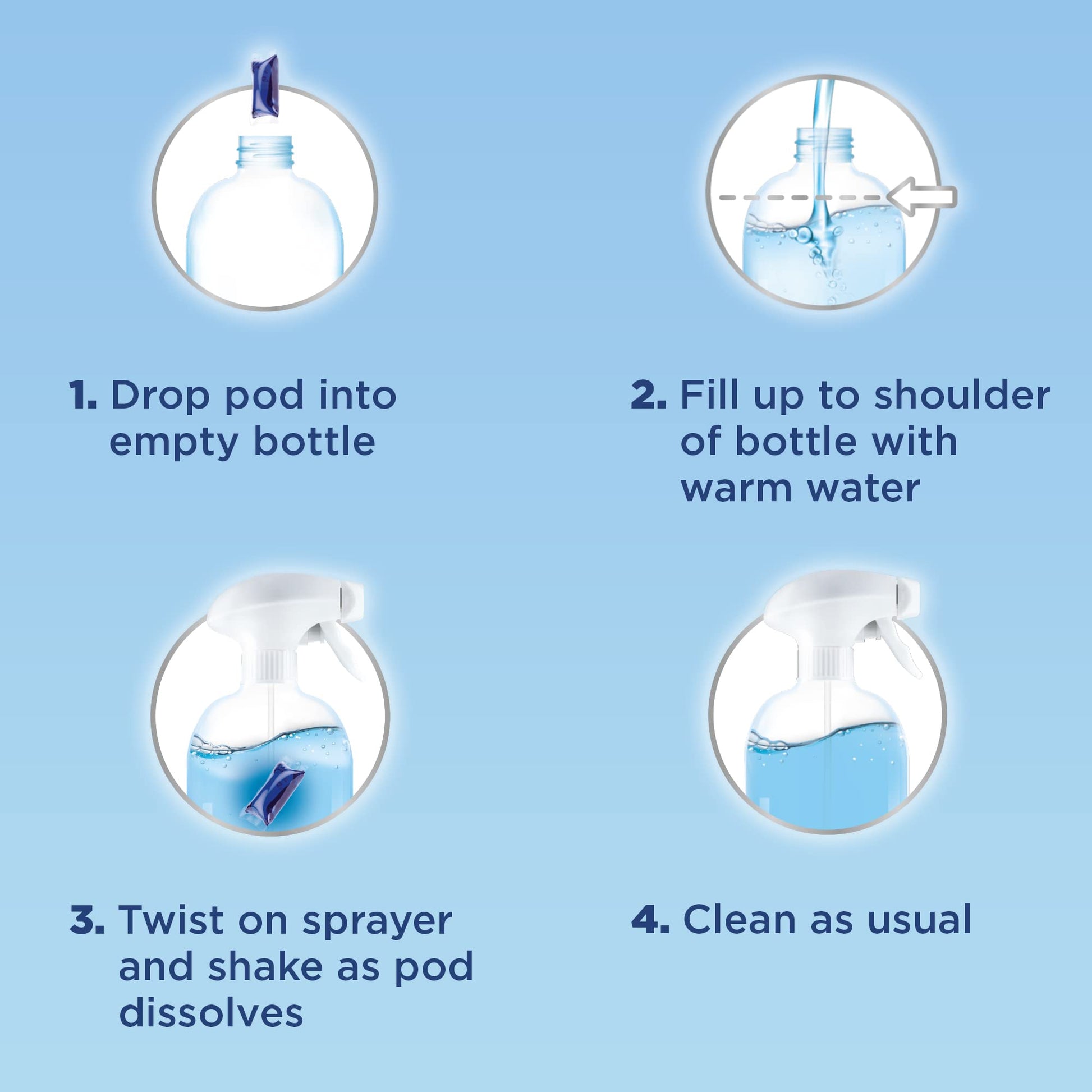 1. Drop pod into empty bottle

2. Fill up to shoulder of bottle with warm water

3. Twist on sprayer and shake as pod dissolves

4. Clean as usual