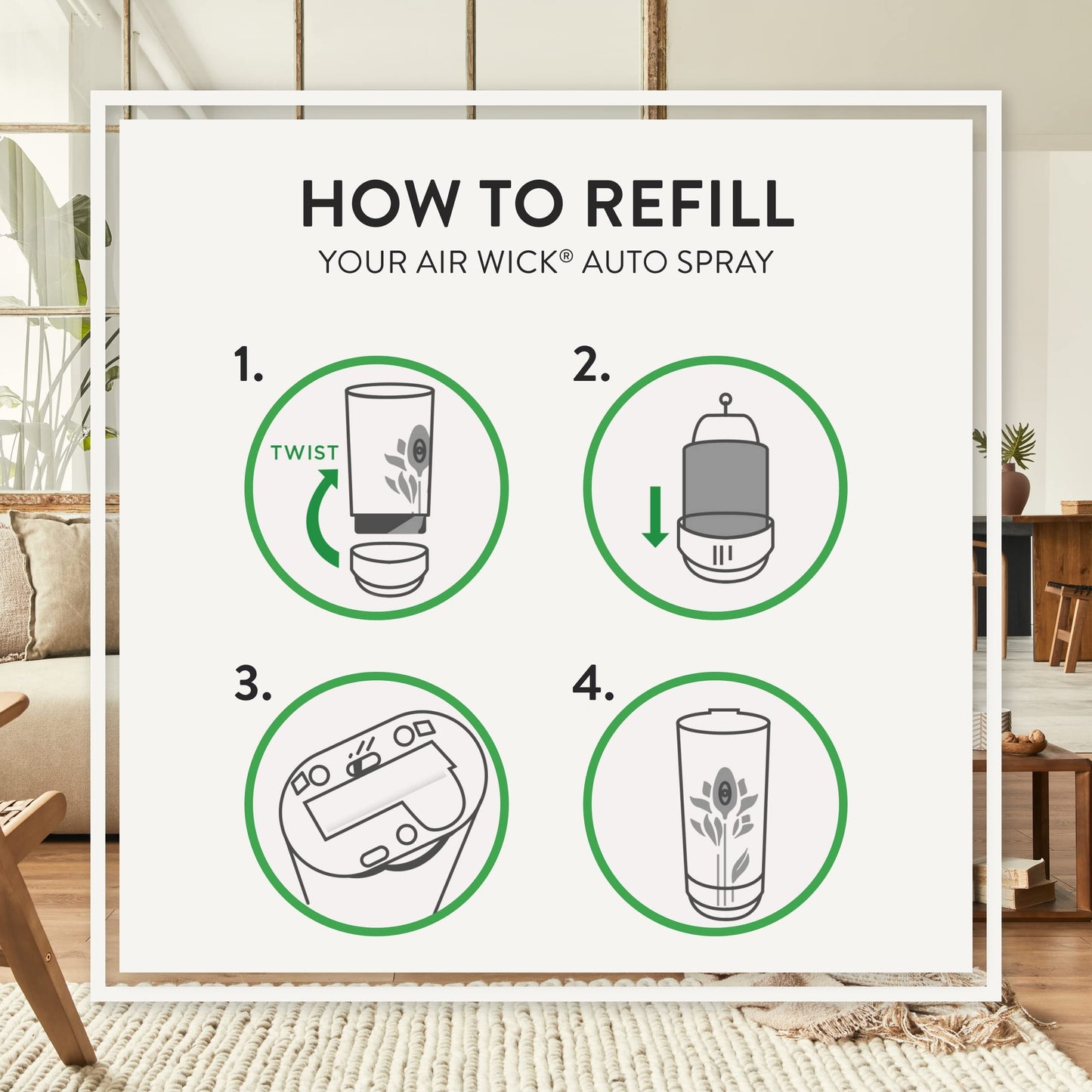 HOW TO REFILL
YOUR AIR WICK® AUTO SPRAY

1.
TWIST

2.

3.

4.