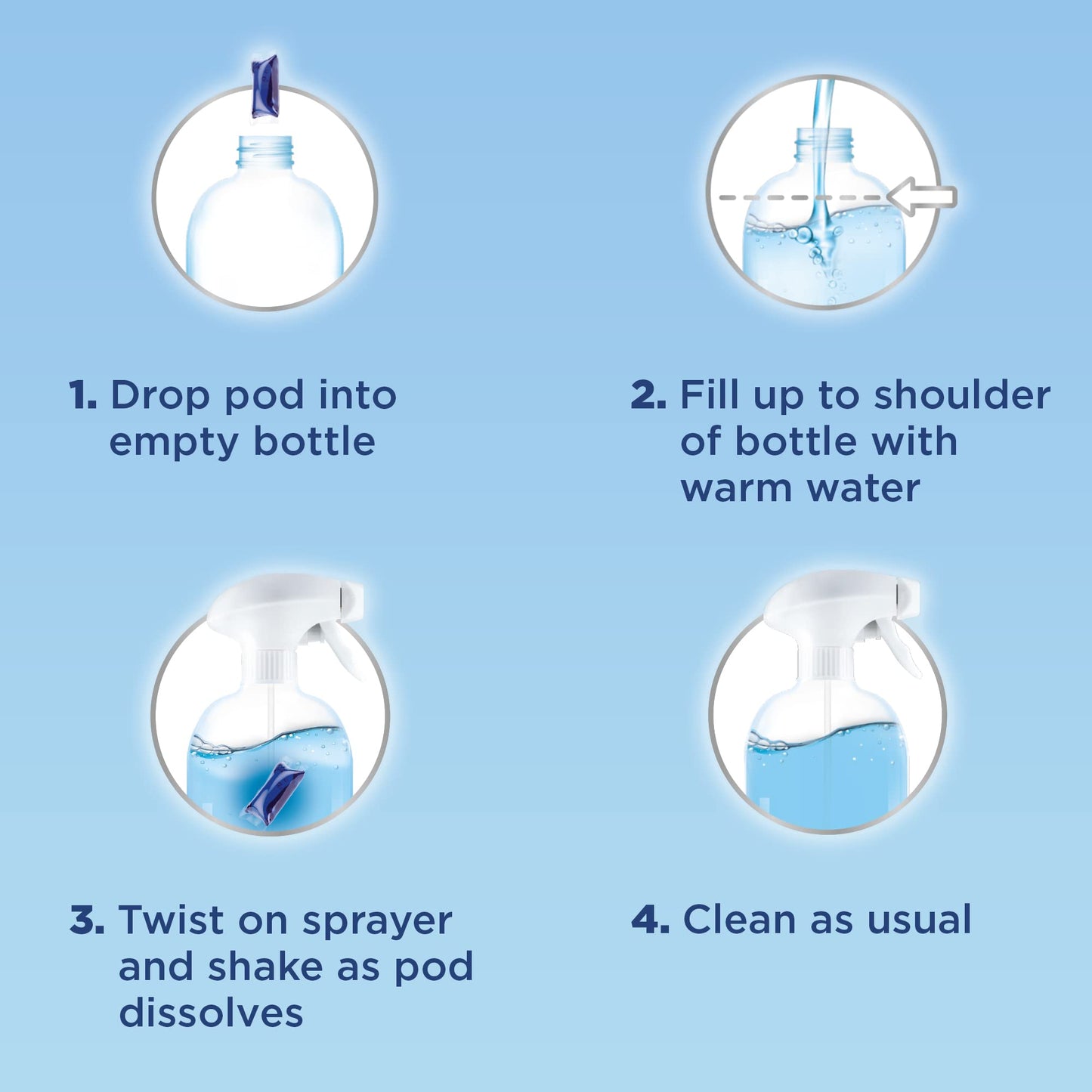 1. Drop pod into empty bottle

2. Fill up to shoulder of bottle with warm water

3. Twist on sprayer and shake as pod dissolves

4. Clean as usual